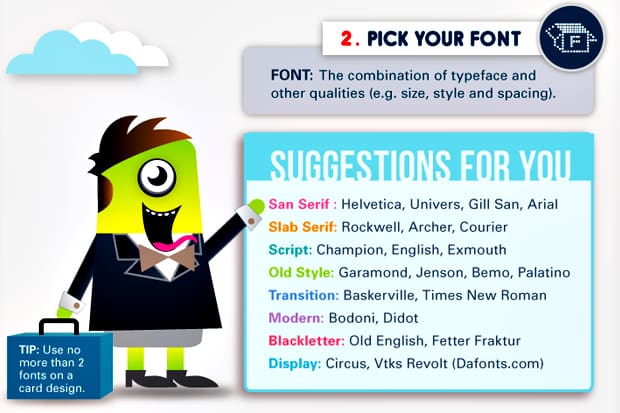 2. PICK YOUR FONT

F

FONT: The combination of typeface and other qualities (e.g. size, style and spacing).

SUGGESTIONS FOR YOU

San Serif : Helvetica, Univers, Gill San, Arial
Slab Serif: Rockwell, Archer, Courier
Script: Champion, English, Exmouth
Old Style: Garamond, Jenson, Bemo, Palatino
Transition: Baskerville, Times New Roman
Modern: Bodoni, Didot
Blackletter: Old English, Fetter Fraktur
Display: Circus, Vtks Revolt (Dafonts.com)

TIP: Use no more than 2 fonts on a card design.